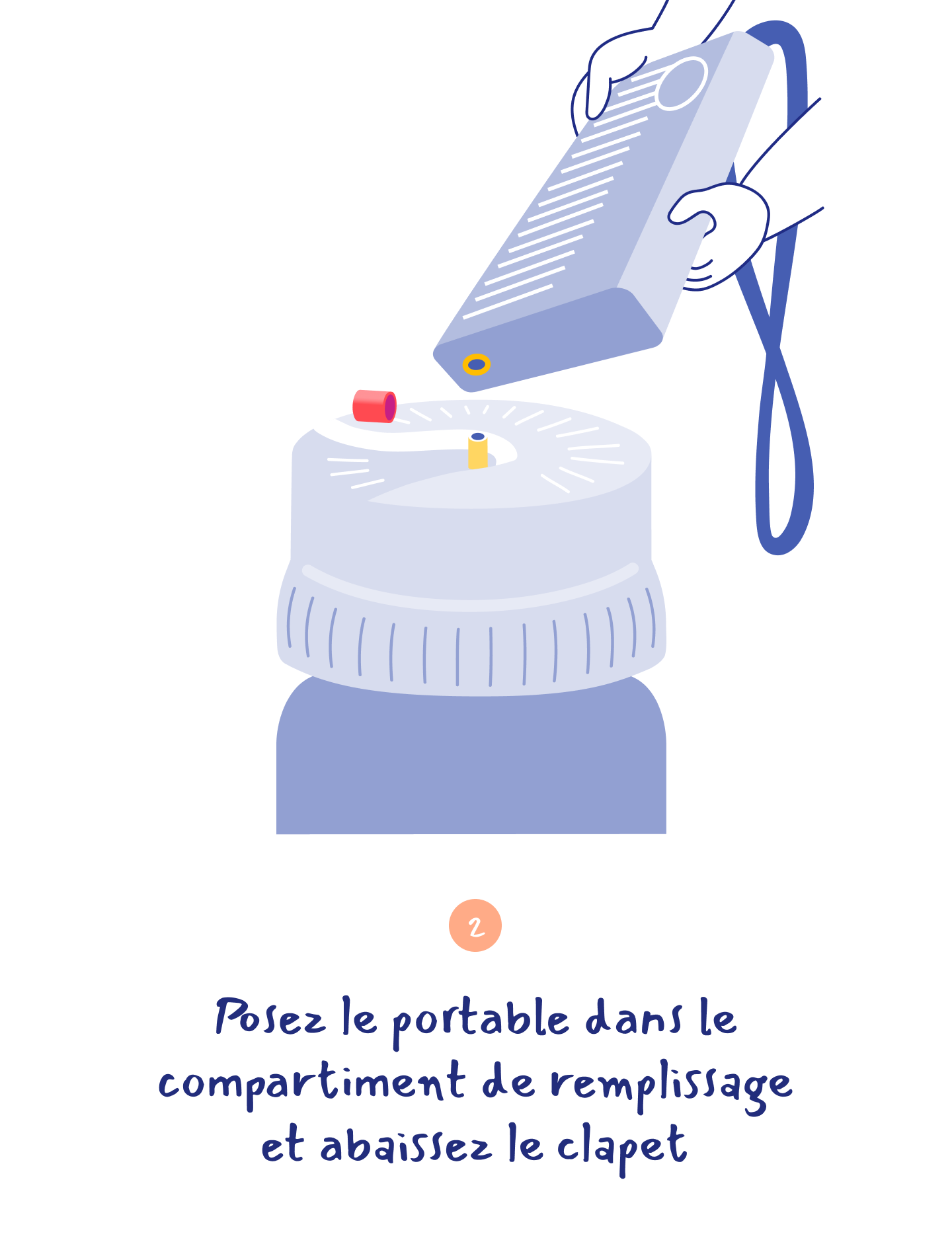 2

Posez le portable dans le compartiment de remplissage et abaissez le clapet